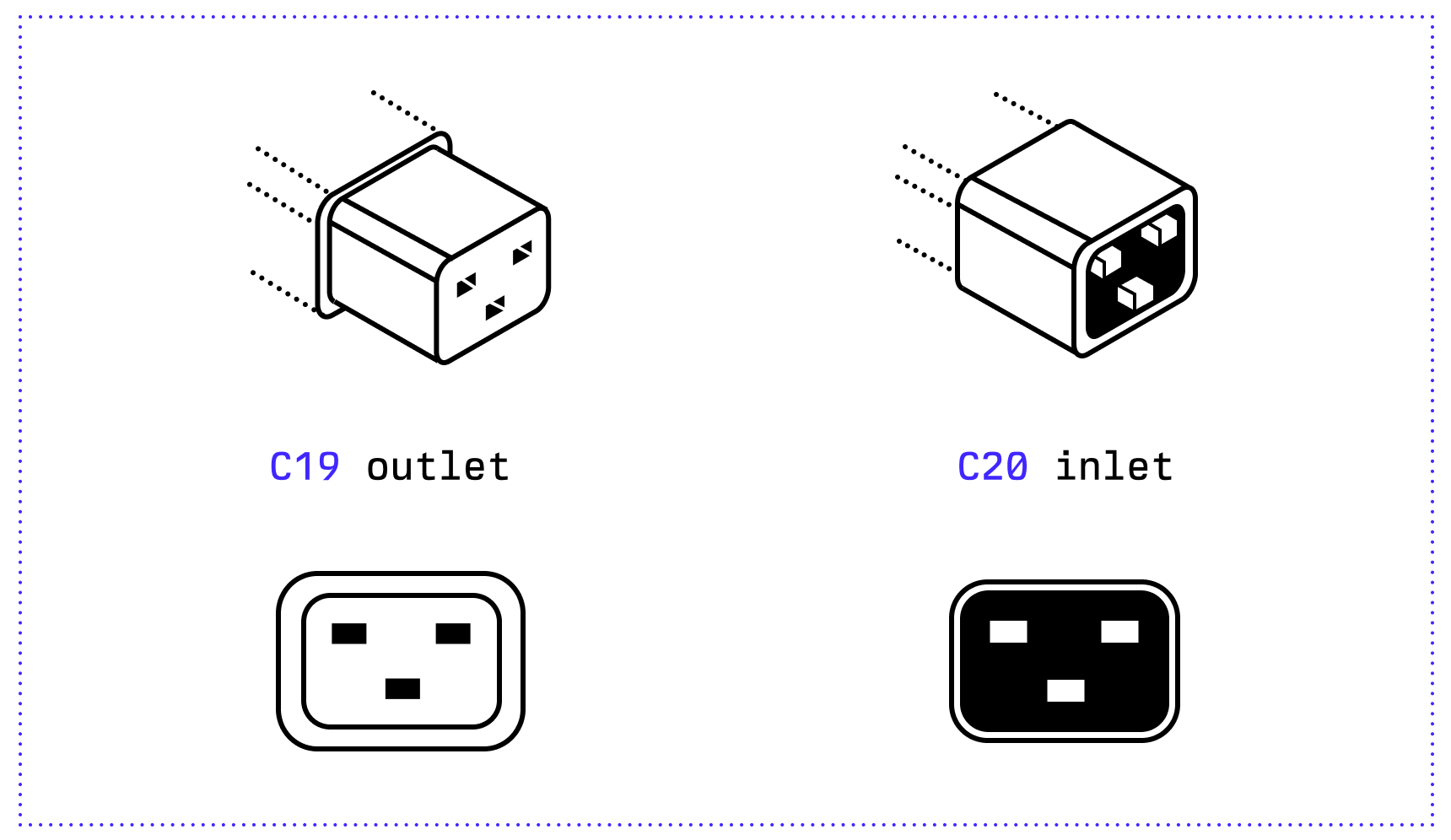 C19 outlet

C20 inlet